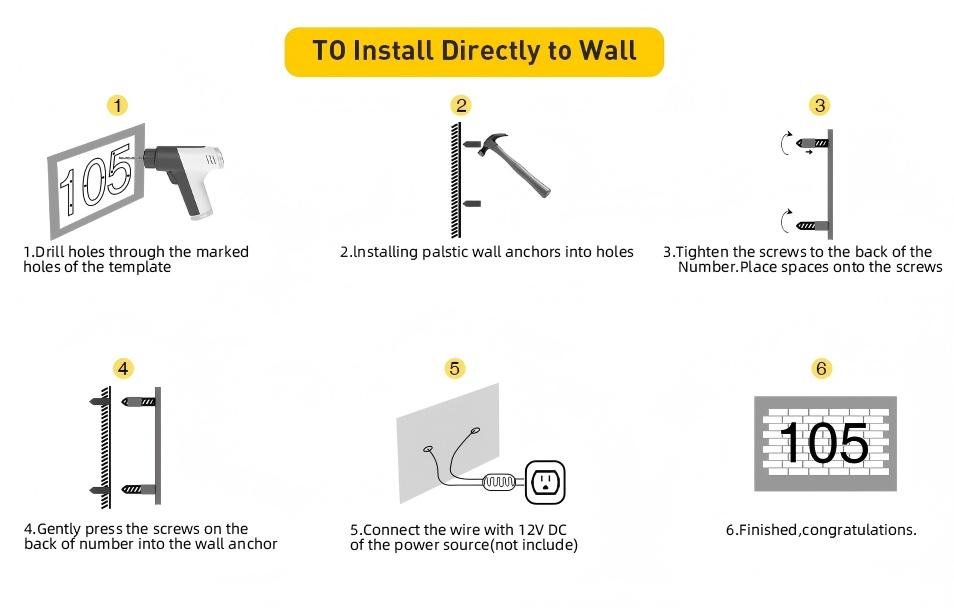 TO Install Directly to Wall

1

105

1.Drill holes through the marked holes of the template

2

2.Installing palstic wall anchors into holes

3

3.Tighten the screws to the back of the Number.Place spaces onto the screws

4

4.Gently press the screws on the back of number into the wall anchor

5

5.Connect the wire with 12V DC of the power source(not include)

6

105

6.Finished,congratulations.